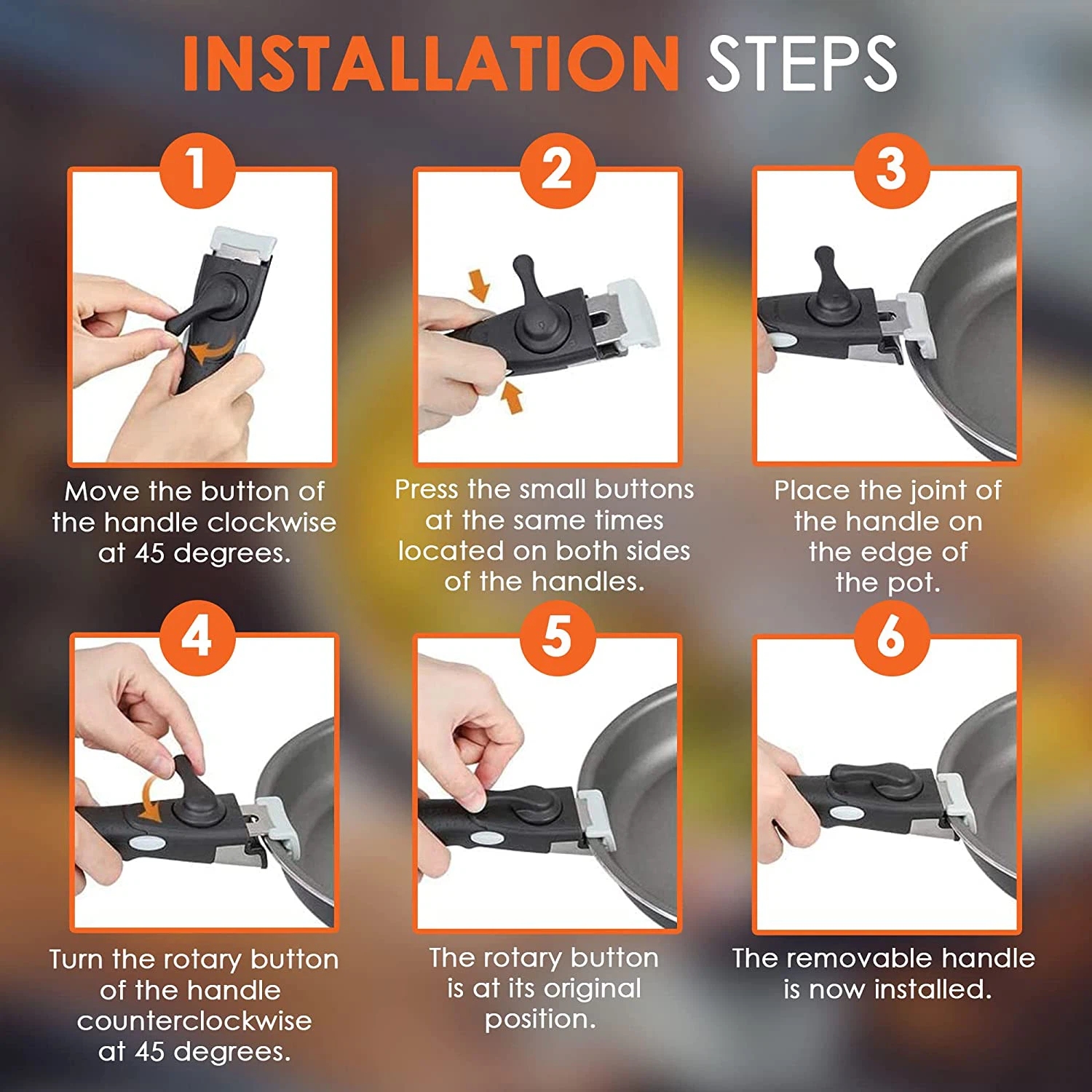 INSTALLATION STEPS

1

Move the button of the handle clockwise at 45 degrees.

2

Press the small buttons at the same times located on both sides of the handles.

3

Place the joint of the handle on the edge of the pot.

4

Turn the rotary button of the handle counterclockwise at 45 degrees.

5

The rotary button is at its original position.

6

The removable handle is now installed.